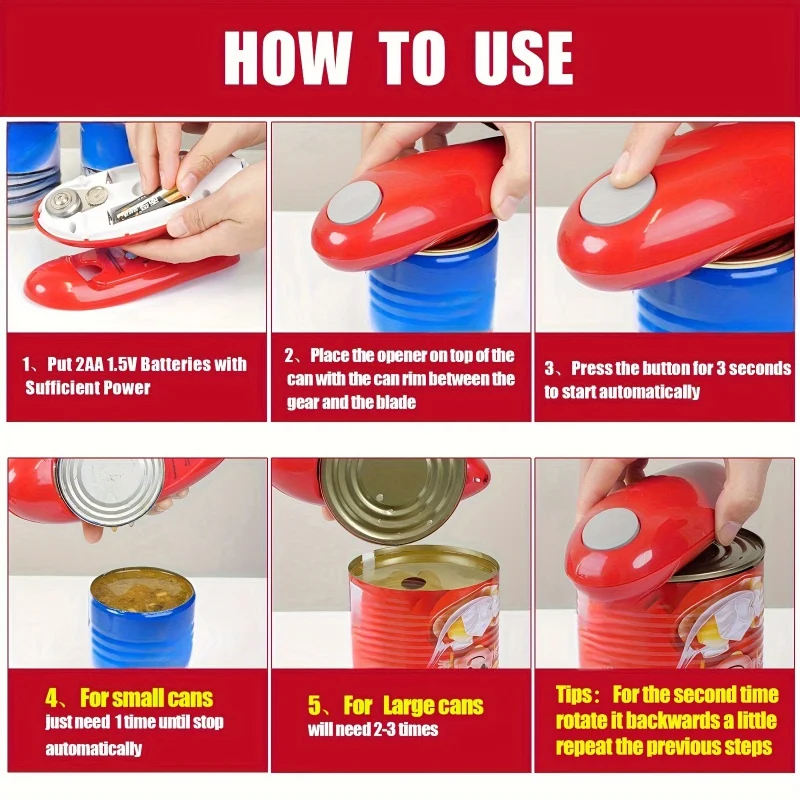 HOW TO USE

1、Put 2AA 1.5V Batteries with Sufficient Power

2、Place the opener on top of the can with the can rim between the gear and the blade

3、Press the button for 3 seconds to start automatically

4、For small cans just need 1 time until stop automatically

5、For Large cans will need 2-3 times

Tips: For the second time rotate it backwards a little repeat the previous steps