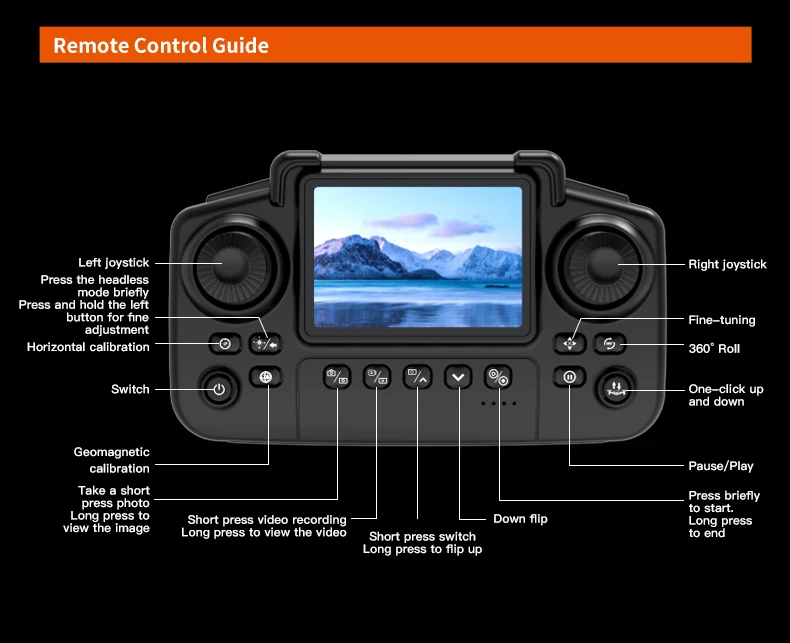 Remote Control Guide

Left joystick

Press the headless mode briefly
Press and hold the left button for fine adjustment

Horizontal calibration

Switch

Geomagnetic calibration

Take a short press photo
Long press to view the image

Short press video recording
Long press to view the video

Short press switch
Long press to flip up

Down flip

Right joystick

Fine-tuning

360° Roll

One-click up and down

Pause/Play

Press briefly to start.
Long press to end