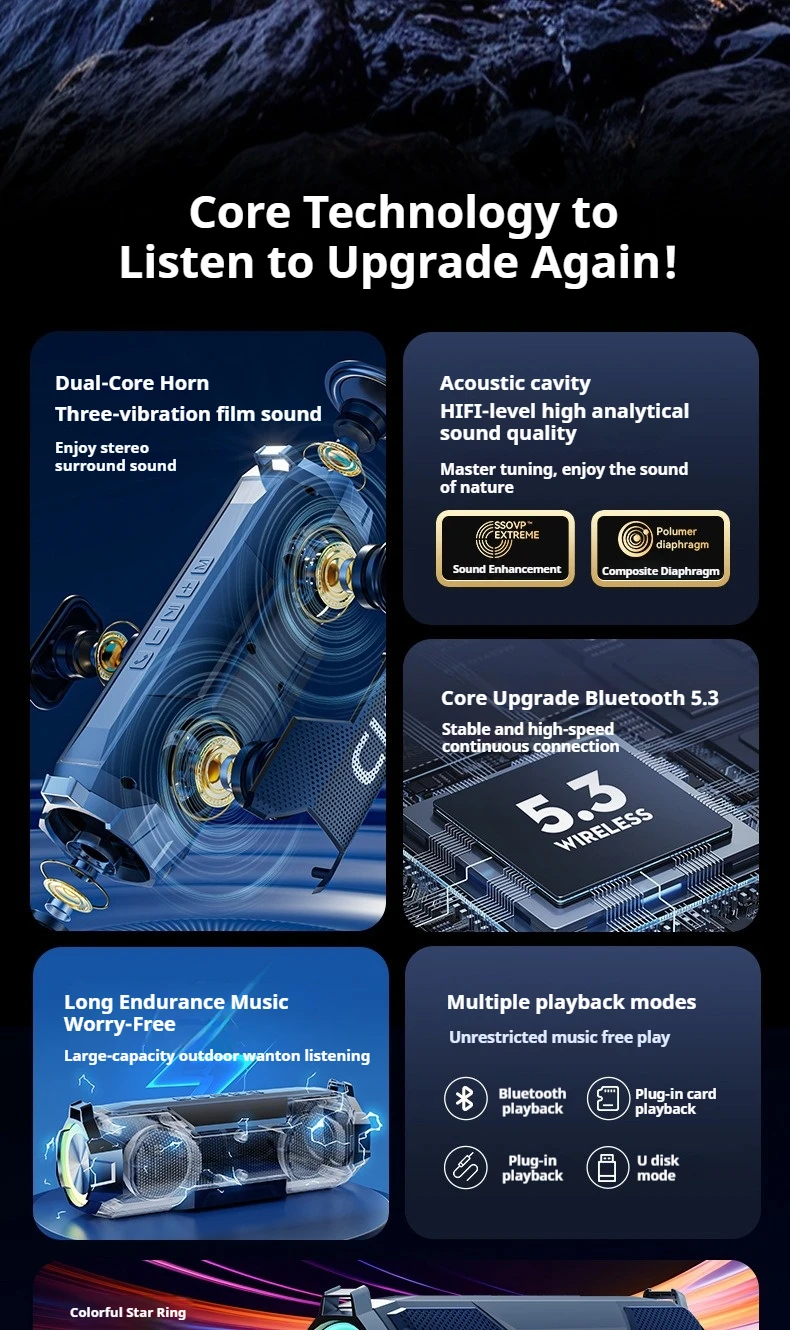 Core Technology to Listen to Upgrade Again!

Dual-Core Horn
Three-vibration film sound
Enjoy stereo surround sound

Acoustic cavity
HIFI-level high analytical sound quality
Master tuning, enjoy the sound of nature

SSOVP™ EXTREME
Sound Enhancement

Polumer diaphragm
Composite Diaphragm

Core Upgrade Bluetooth 5.3
Stable and high-speed continuous connection

5.3
WIRELESS

Long Endurance Music Worry-Free
Large-capacity outdoor wanton listening

Multiple playback modes
Unrestricted music free play

Bluetooth playback
Plug-in card playback
Plug-in playback
U disk mode

Colorful Star Ring